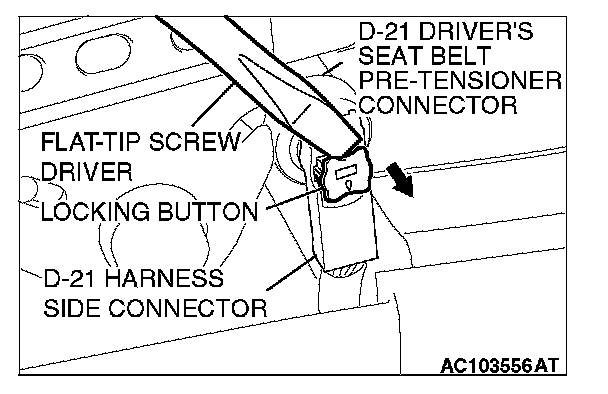 D-21 DRIVER'S SEAT BELT PRE-TENSIONER CONNECTOR

FLAT-TIP SCREW DRIVER

LOCKING BUTTON

D-21 HARNESS SIDE CONNECTOR

AC103556AT