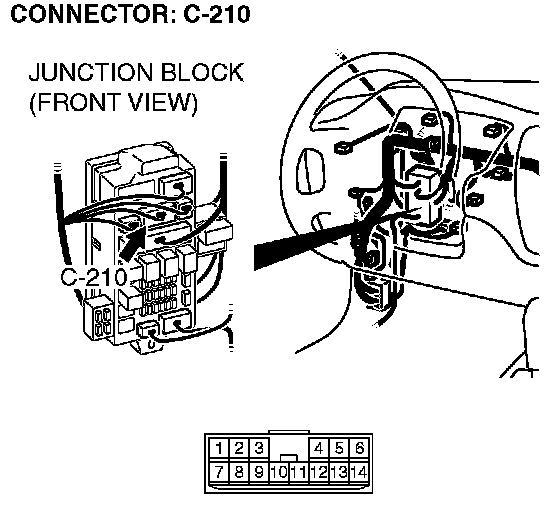 CONNECTOR: C-210

JUNCTION BLOCK
(FRONT VIEW)

C-210

1 2 3 4 5 6
7 8 9 10 11 12 13 14