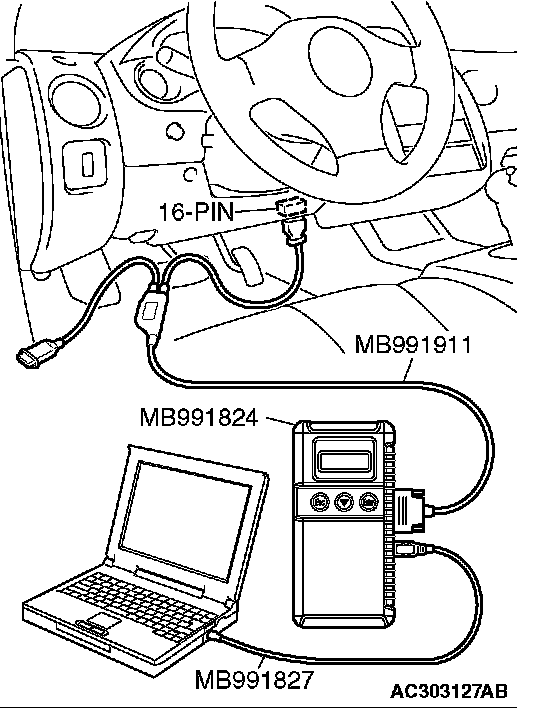 16-PIN
MB991911
MB991824
MB991827
AC303127AB