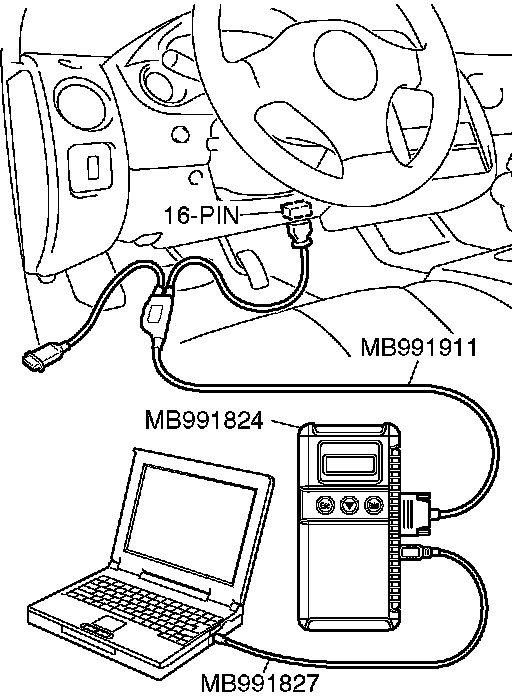 16-PIN

MB991911

MB991824

MB991827