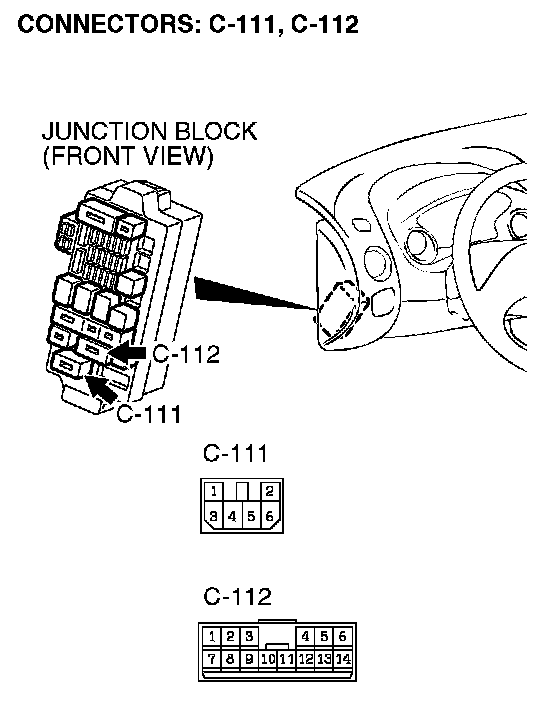 CONNECTORS: C-111, C-112

JUNCTION BLOCK
(FRONT VIEW)

C-112

C-111

C-111

1 2
3 4 5 6

C-112

1 2 3 4 5 6
7 8 9 10 11 12 13 14