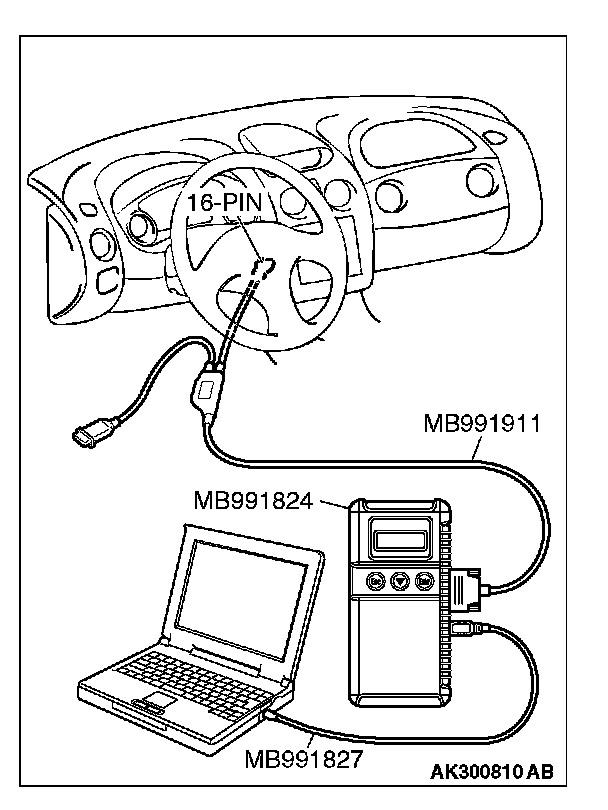 16-PIN
MB991911
MB991824
MB991827
AK300810 AB