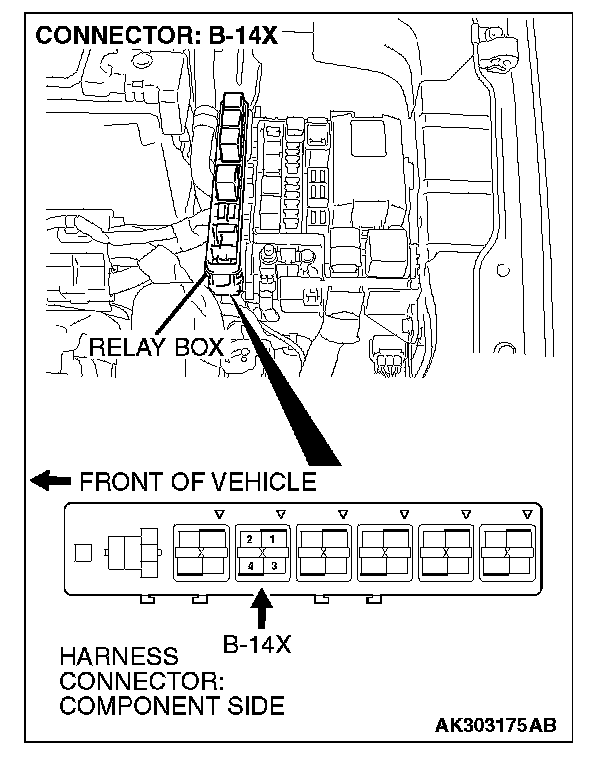 CONNECTOR: B-14X

RELAY BOX

FRONT OF VEHICLE

2 1
4 3

B-14X

HARNESS CONNECTOR: COMPONENT SIDE

AK303175AB