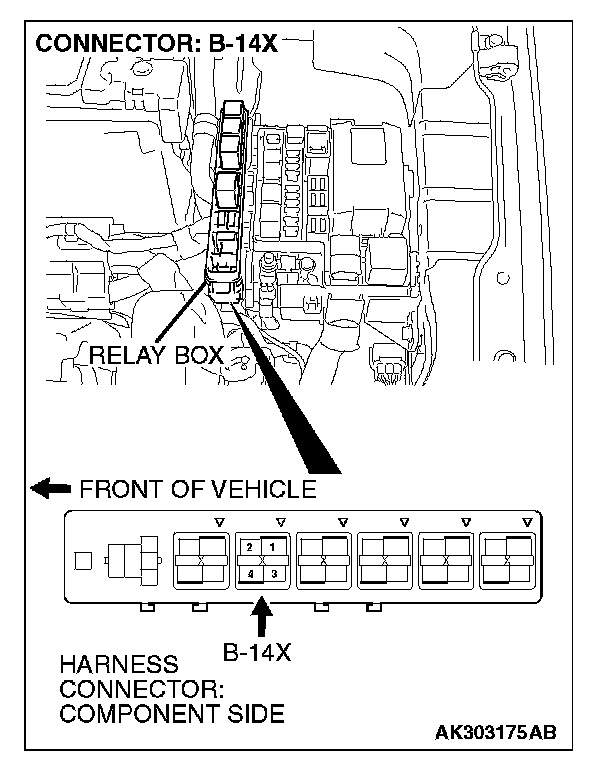 CONNECTOR: B-14X

RELAY BOX

FRONT OF VEHICLE

2 1
4 3

B-14X

HARNESS CONNECTOR: COMPONENT SIDE

AK303175AB