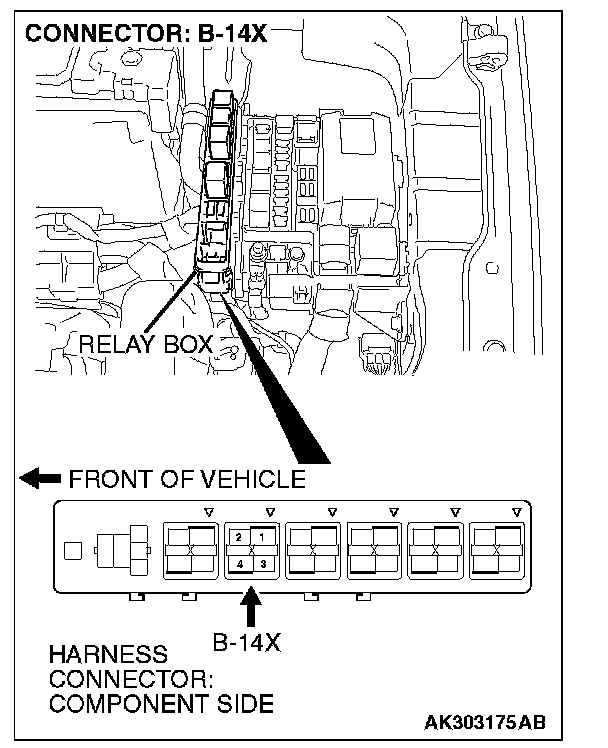 CONNECTOR: B-14X

RELAY BOX

FRONT OF VEHICLE

2 1
4 3

B-14X

HARNESS CONNECTOR: COMPONENT SIDE

AK303175AB