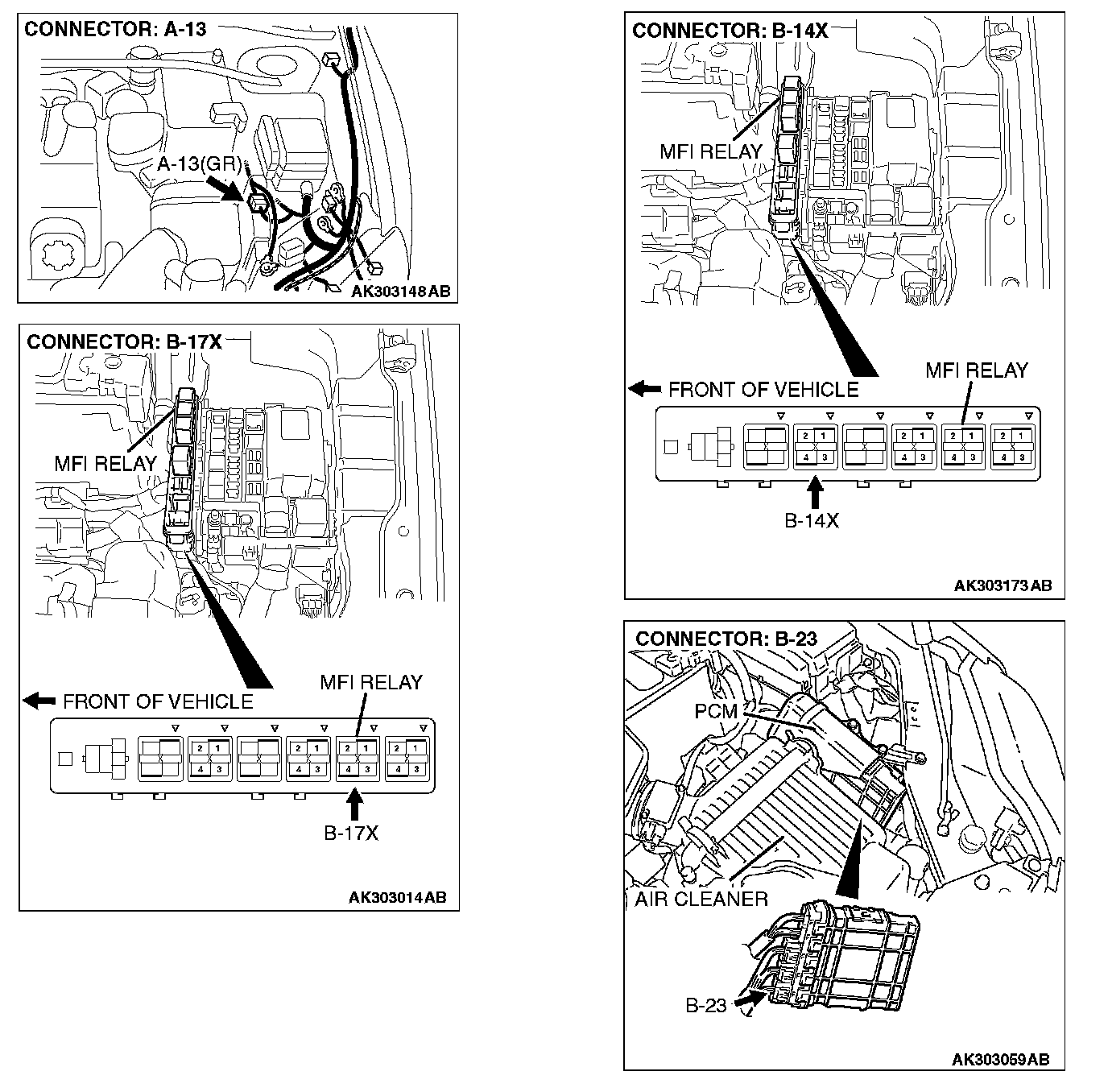 CONNECTOR: A-13

A-13(GR)

AK303148AB

CONNECTOR: B-17X

MFI RELAY

FRONT OF VEHICLE

MFI RELAY

2 1
4 3

2 1
4 3

2 1
4 3

2 1
4 3

B-17X

AK303014AB

CONNECTOR: B-14X

MFI RELAY

FRONT OF VEHICLE

MFI RELAY

2 1
4 3

2 1
4 3

2 1
4 3

2 1
4 3

B-14X

AK303173AB

CONNECTOR: B-23

PCM

AIR CLEANER

B-23

AK303059AB