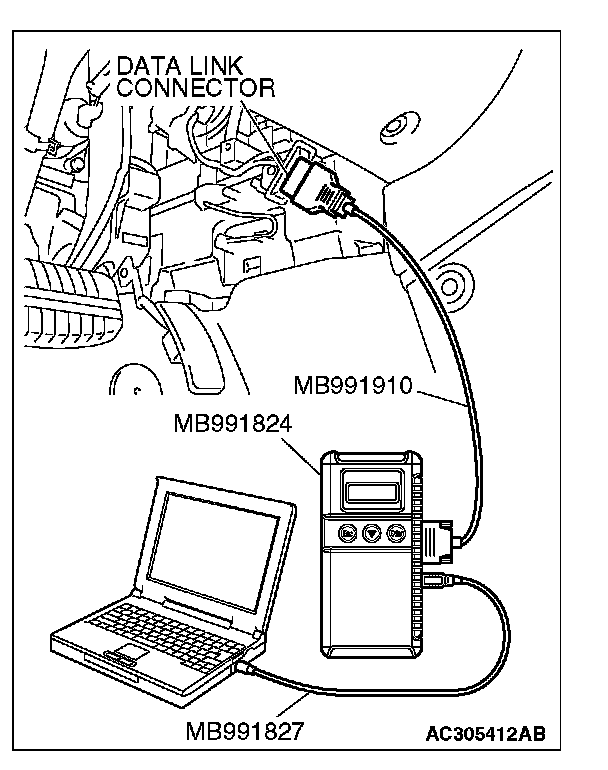 DATA LINK CONNECTOR

MB991910

MB991824

MB991827

AC305412AB