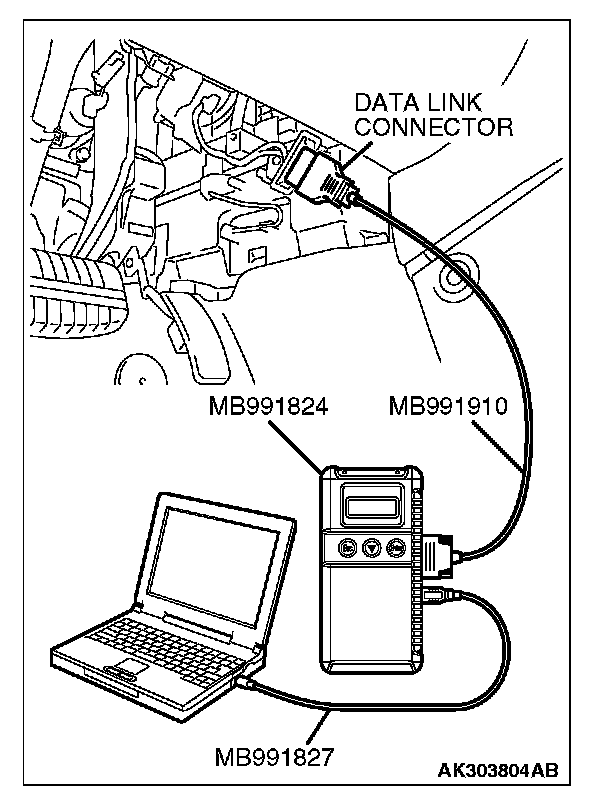 DATA LINK CONNECTOR

MB991824

MB991910

MB991827

AK303804AB