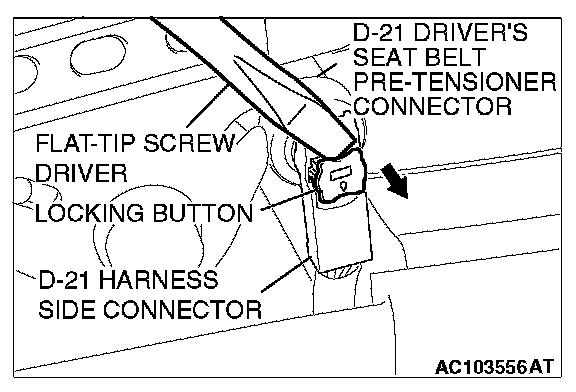 D-21 DRIVER'S SEAT BELT PRE-TENSIONER CONNECTOR

FLAT-TIP SCREW DRIVER

LOCKING BUTTON

D-21 HARNESS SIDE CONNECTOR

AC103556AT