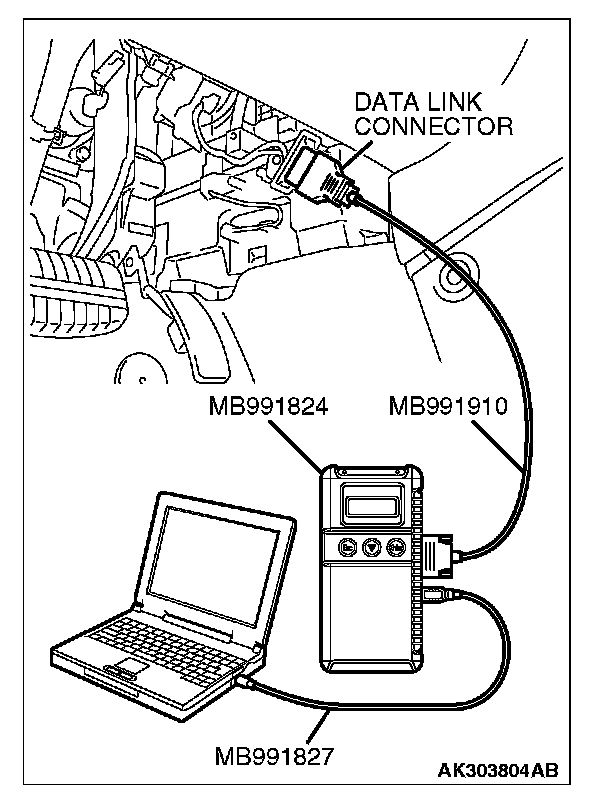 DATA LINK CONNECTOR

MB991824

MB991910

MB991827

AK303804AB