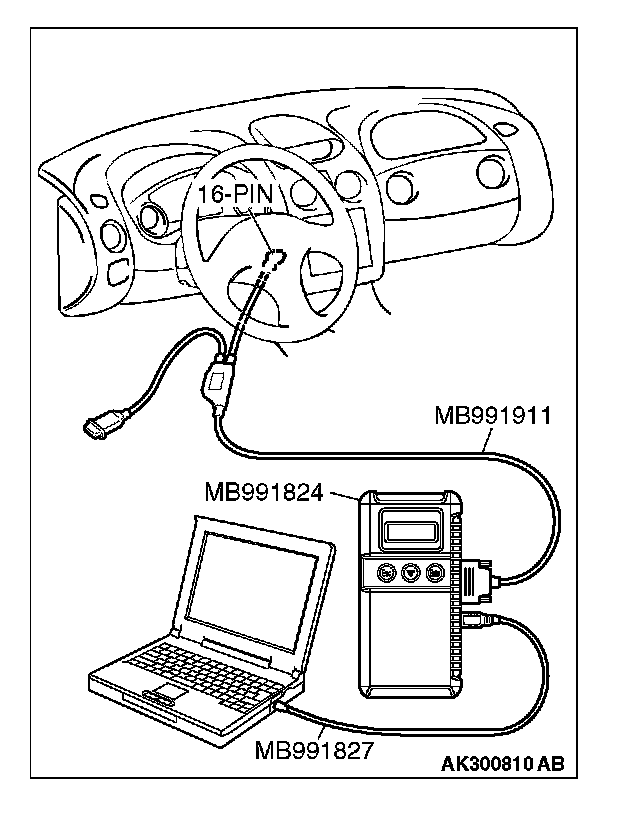 16-PIN

MB991911

MB991824

MB991827

AK300810 AB