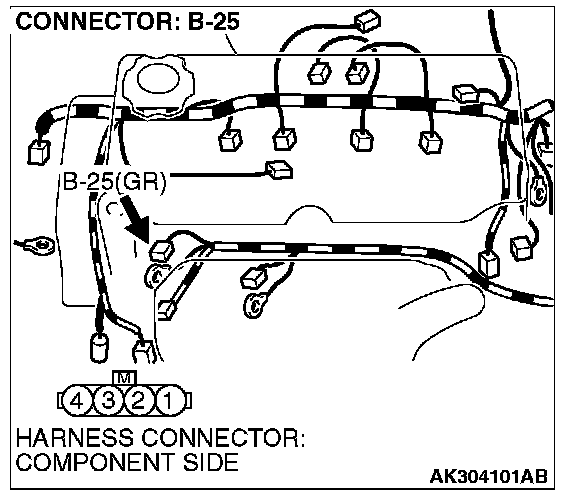 CONNECTOR: B-25

B-25(GR)

M

4 3 2 1

HARNESS CONNECTOR:
COMPONENT SIDE

AK304101AB