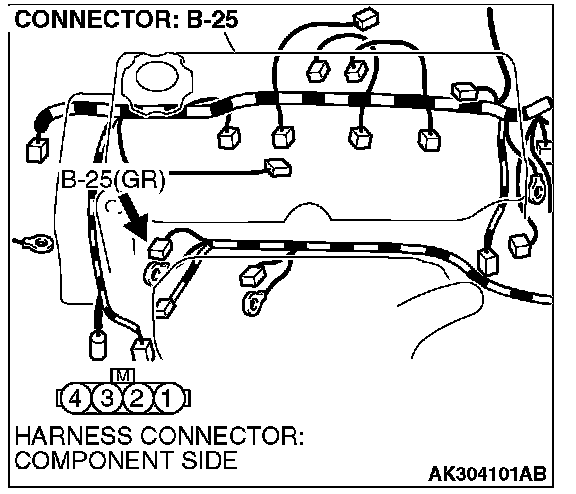 CONNECTOR: B-25

B-25(GR)

M
4 3 2 1

HARNESS CONNECTOR:
COMPONENT SIDE

AK304101AB