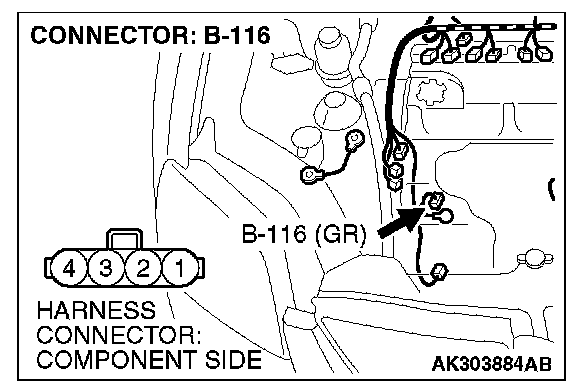 CONNECTOR: B-116

B-116 (GR)

4 3 2 1

HARNESS CONNECTOR: COMPONENT SIDE

AK303884AB