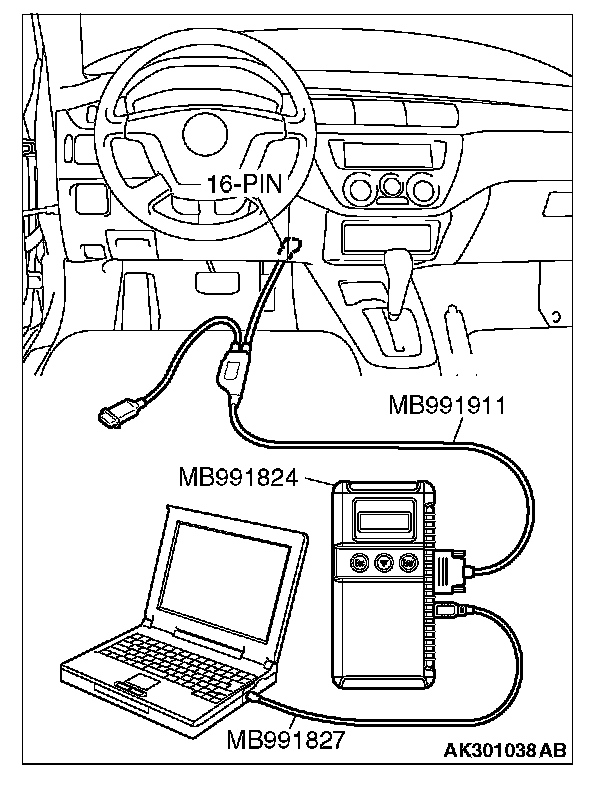 16-PIN

MB991911

MB991824

MB991827

AK301038 AB