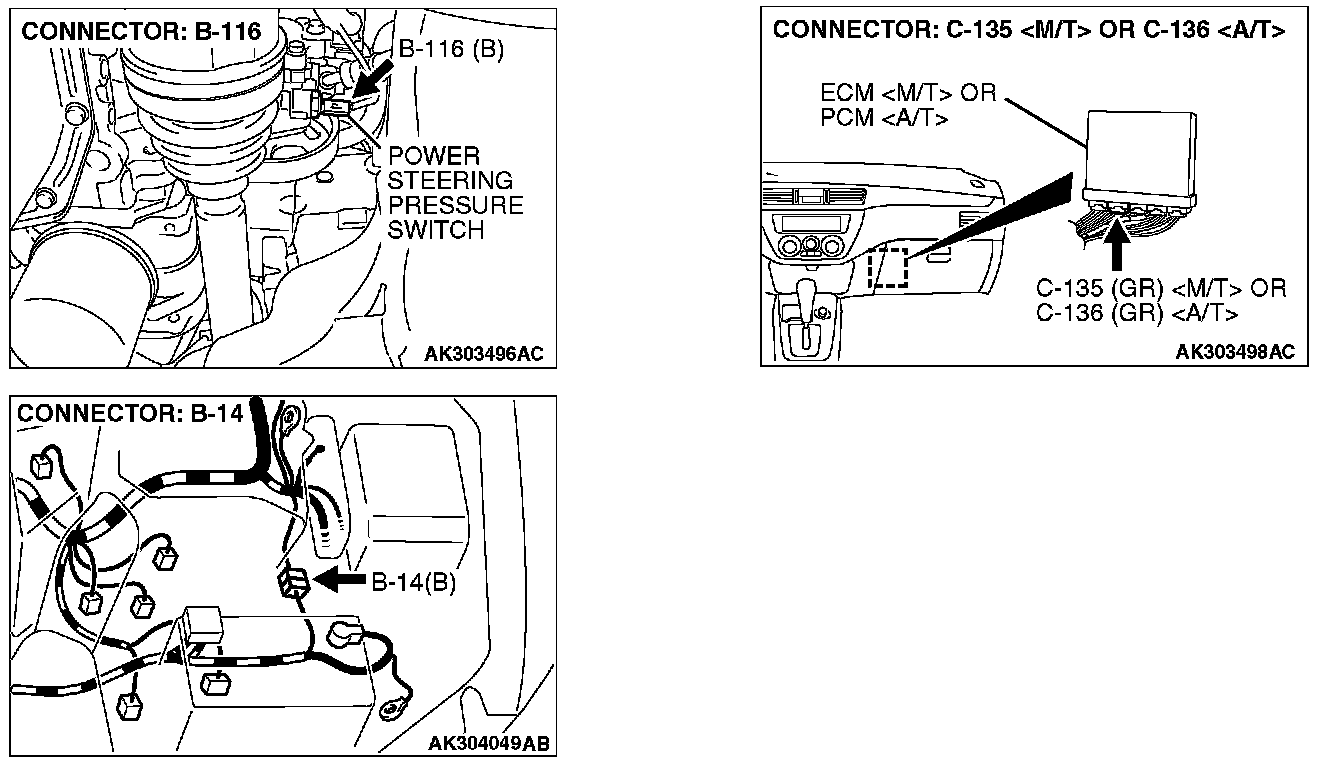 CONNECTOR: B-116

B-116 (B)

POWER STEERING PRESSURE SWITCH

AK303496AC

CONNECTOR: B-14

B-14(B)

AK304049AB

CONNECTOR: C-135 <M/T> OR C-136 <A/T>

ECM <M/T> OR PCM <A/T>

C-135 (GR) <M/T> OR C-136 (GR) <A/T>

AK303498AC