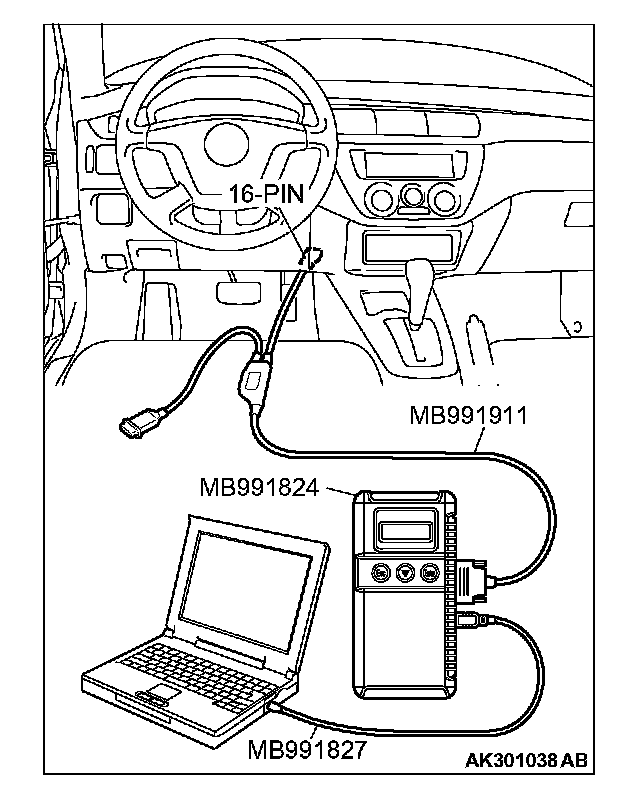 16-PIN

MB991911

MB991824

MB991827

AK301038 AB