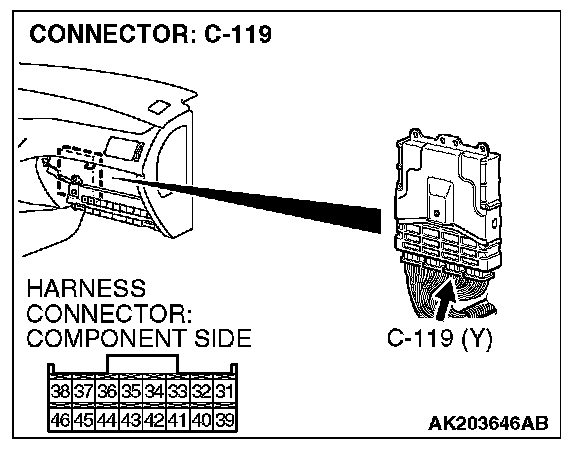 CONNECTOR: C-119

HARNESS CONNECTOR: COMPONENT SIDE

C-119 (Y)

| 38 | 37 | 36 | 35 | 34 | 33 | 32 | 31 |
|---|---|---|---|---|---|---|---|
| 46 | 45 | 44 | 43 | 42 | 41 | 40 | 39 |

AK203646AB