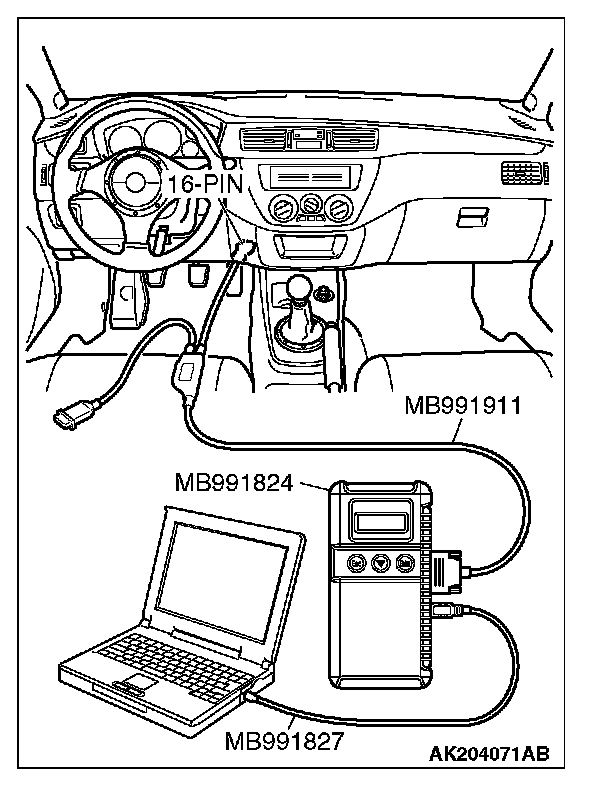 16-PIN
MB991911
MB991824
MB991827
AK204071AB