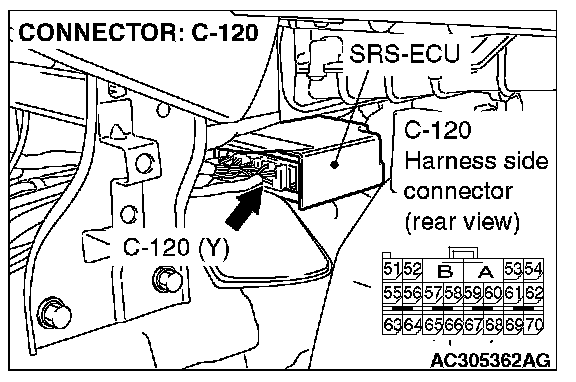 CONNECTOR: C-120

SRS-ECU

C-120
Harness side connector
(rear view)

C-120 (Y)

51 52 B A 53 54
55 56 57 58 59 60 61 62
63 64 65 66 67 68 69 70

AC305362AG