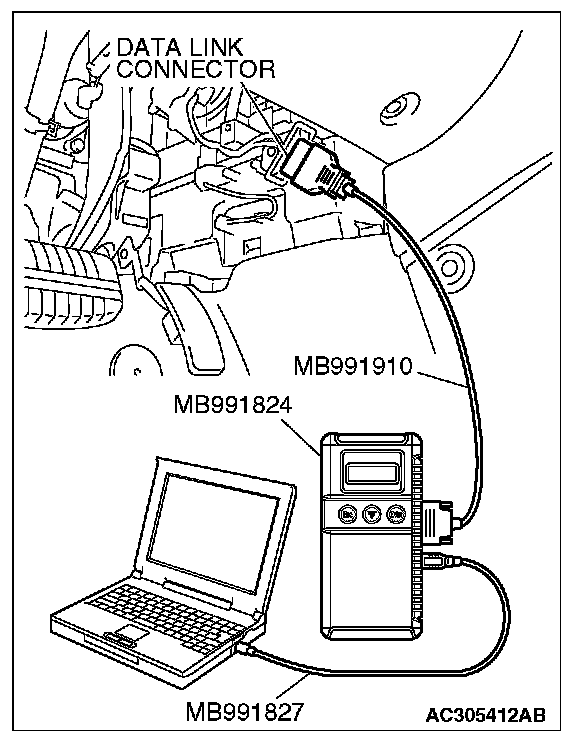 DATA LINK CONNECTOR

MB991910

MB991824

MB991827

AC305412AB