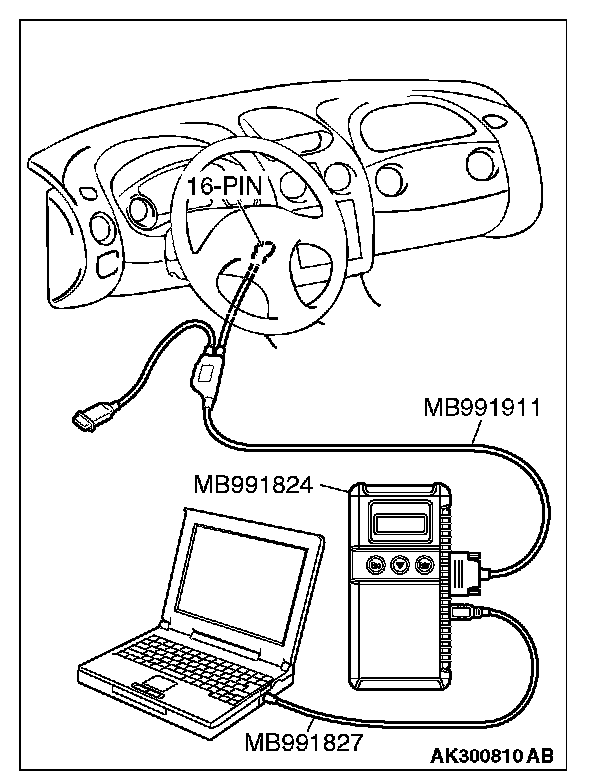 16-PIN

MB991911

MB991824

MB991827

AK300810 AB