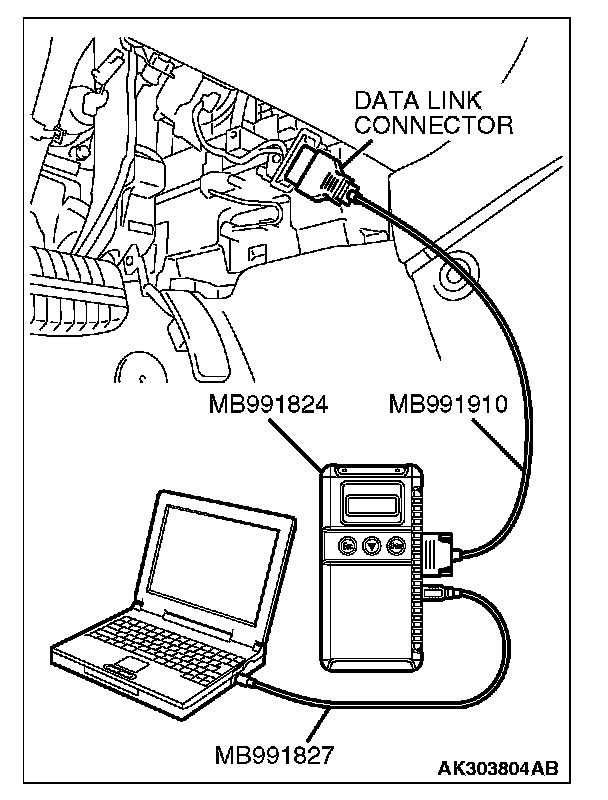 DATA LINK CONNECTOR

MB991824

MB991910

MB991827

AK303804AB