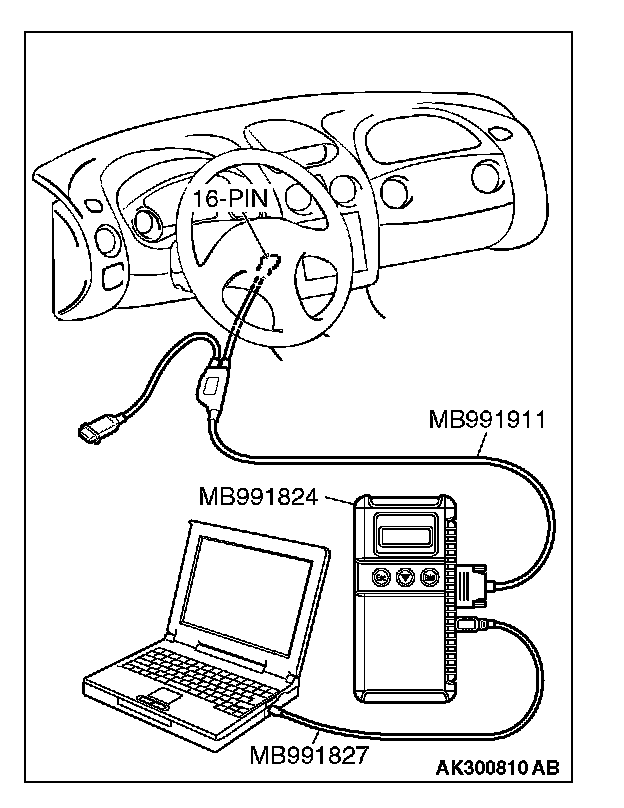 16-PIN

MB991911

MB991824

MB991827

AK300810 AB