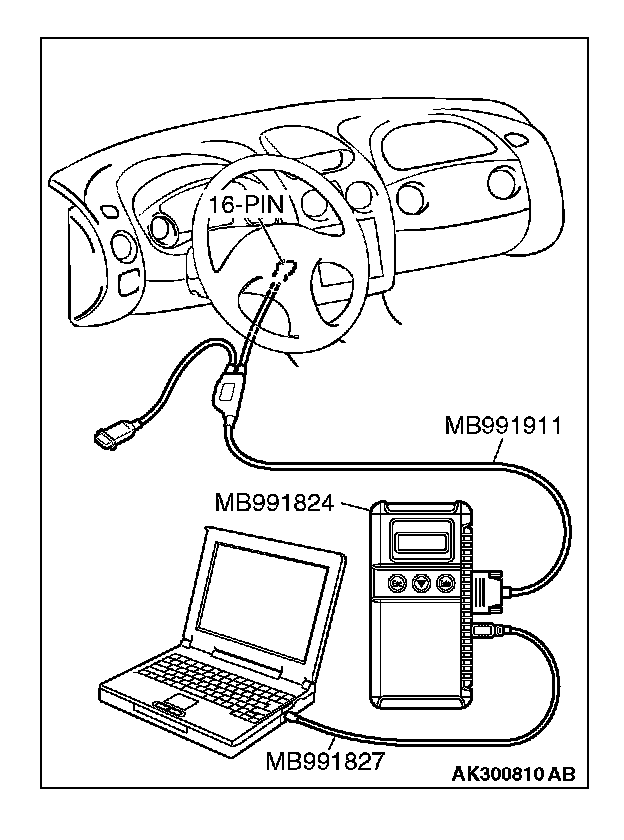 16-PIN

MB991911

MB991824

MB991827

AK300810 AB