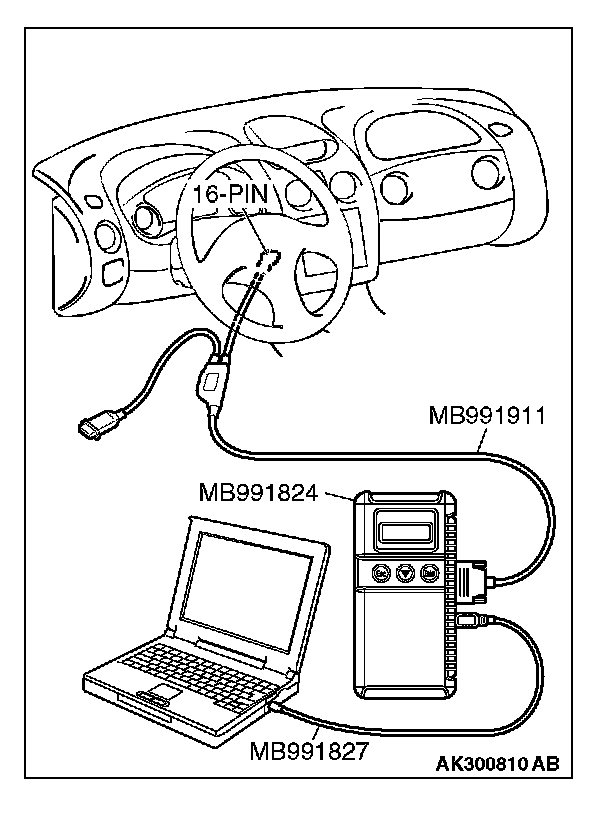 16-PIN
MB991911
MB991824
MB991827
AK300810 AB