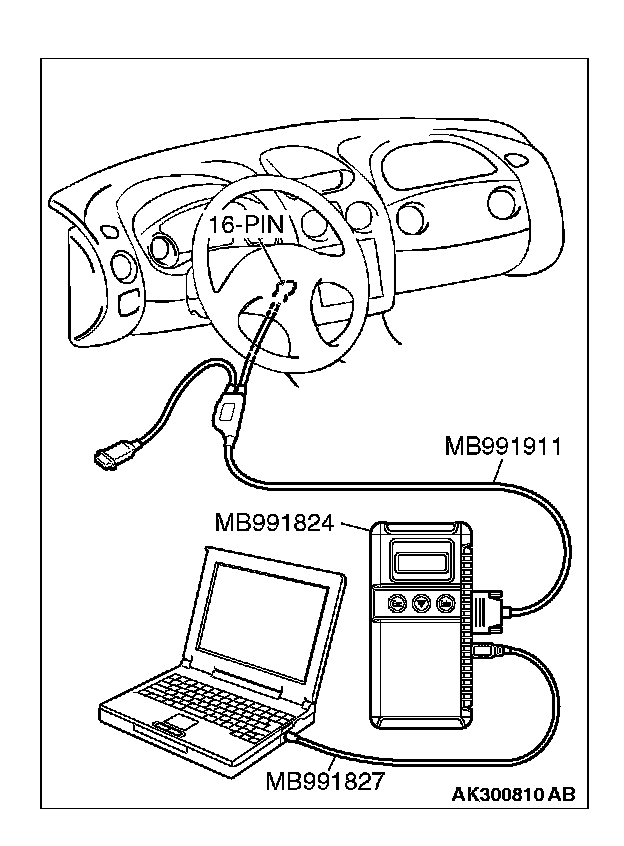 16-PIN

MB991911

MB991824

MB991827

AK300810 AB