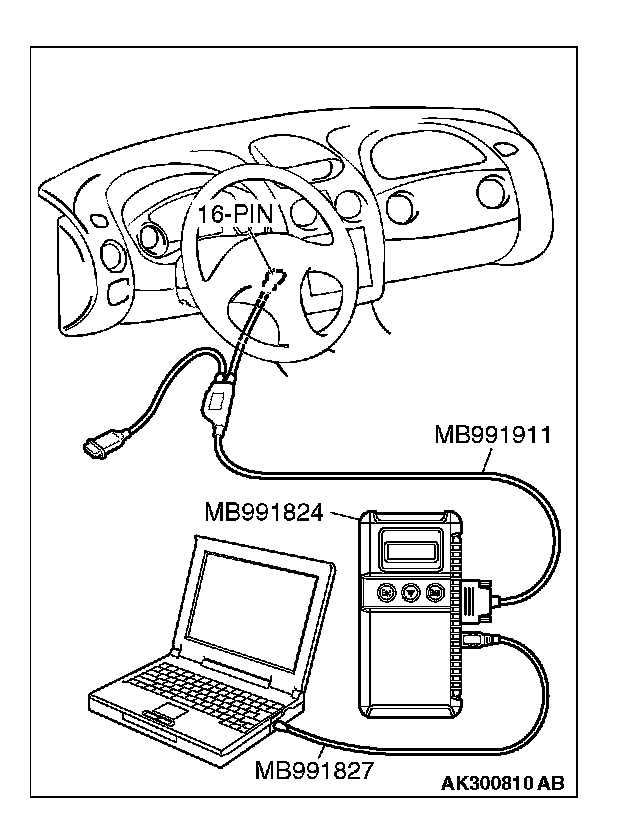 16-PIN

MB991911

MB991824

MB991827

AK300810 AB