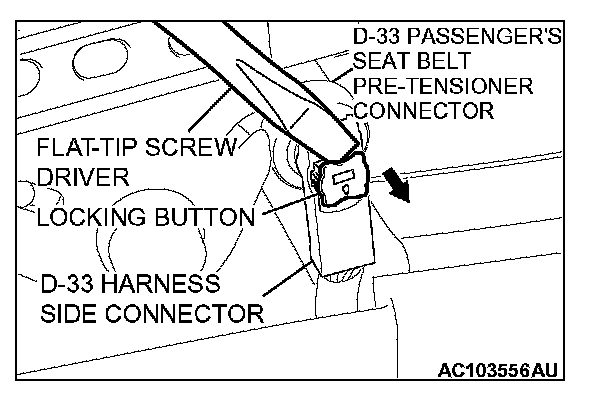 D-33 PASSENGER'S SEAT BELT PRE-TENSIONER CONNECTOR

FLAT-TIP SCREW DRIVER

LOCKING BUTTON

D-33 HARNESS SIDE CONNECTOR

AC103556AU