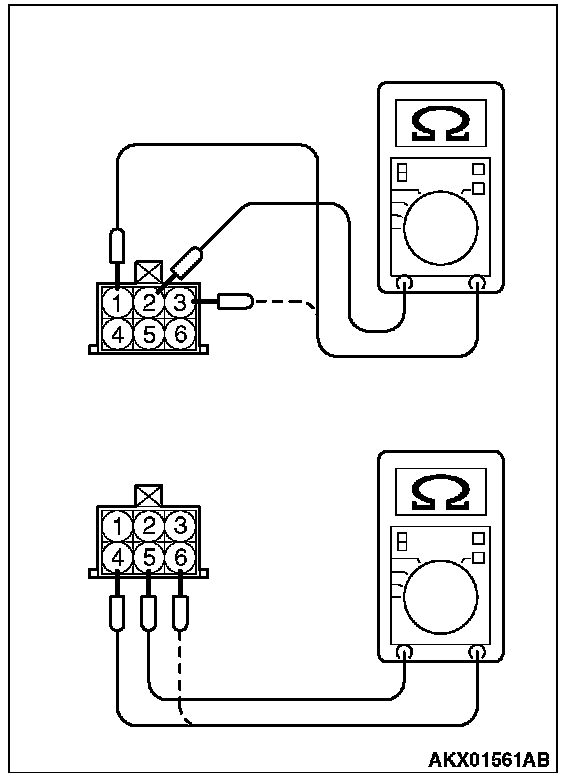 Ω

1 2 3
4 5 6

Ω

1 2 3
4 5 6

AKX01561AB