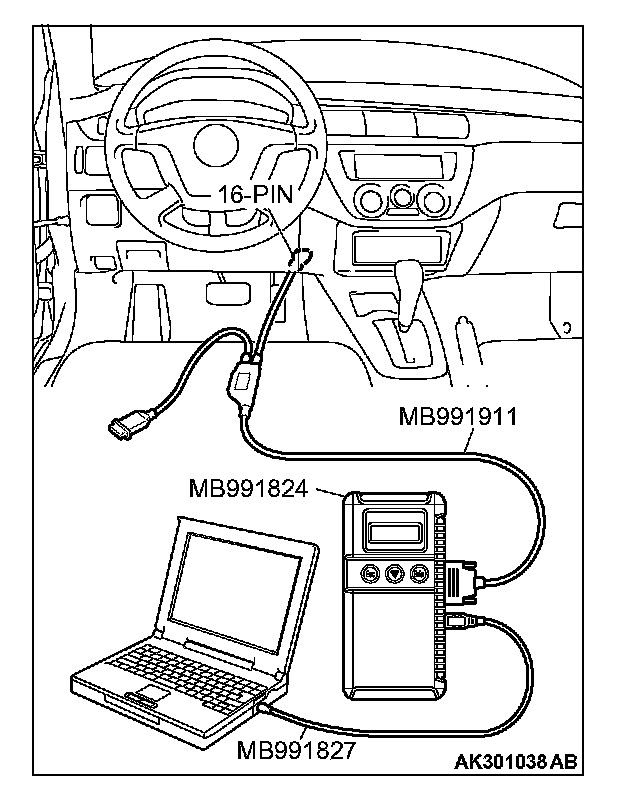 16-PIN

MB991911

MB991824

MB991827

AK301038 AB