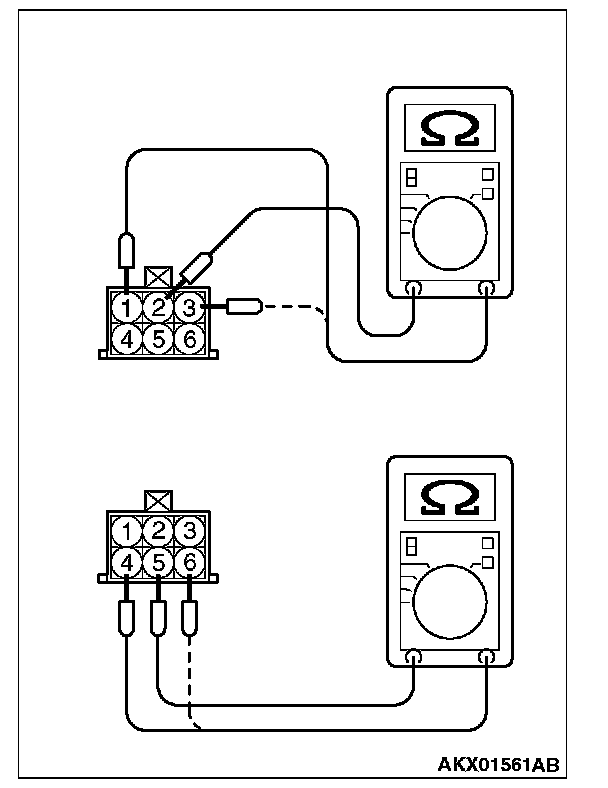 Ω

1 2 3
4 5 6

Ω

1 2 3
4 5 6

AKX01561AB