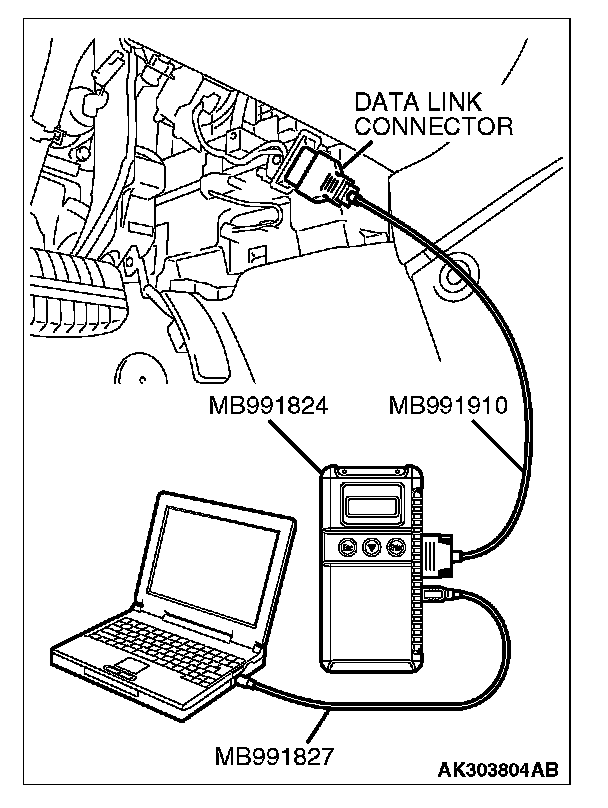 DATA LINK CONNECTOR

MB991824

MB991910

MB991827

AK303804AB