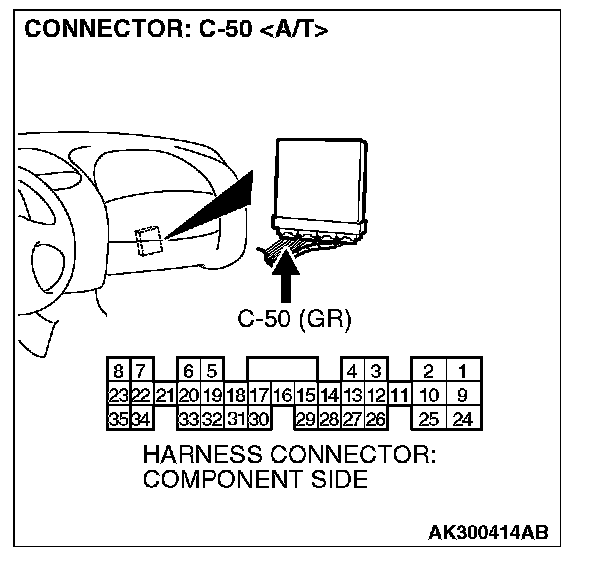 CONNECTOR: C-50 <A/T>

C-50 (GR)

8 7 6 5 4 3 2 1
23 22 21 20 19 18 17 16 15 14 13 12 11 10 9
35 34 33 32 31 30 29 28 27 26 25 24

HARNESS CONNECTOR: COMPONENT SIDE

AK300414AB