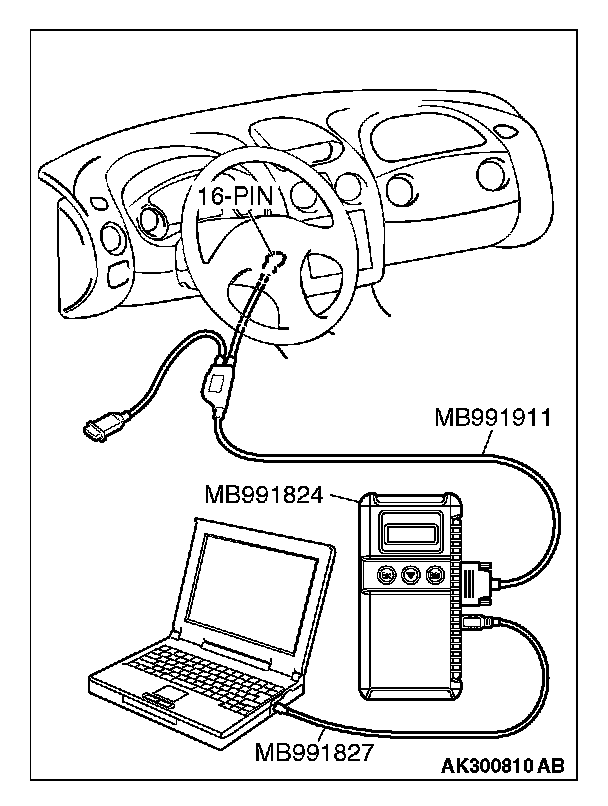 16-PIN

MB991911

MB991824

MB991827

AK300810 AB