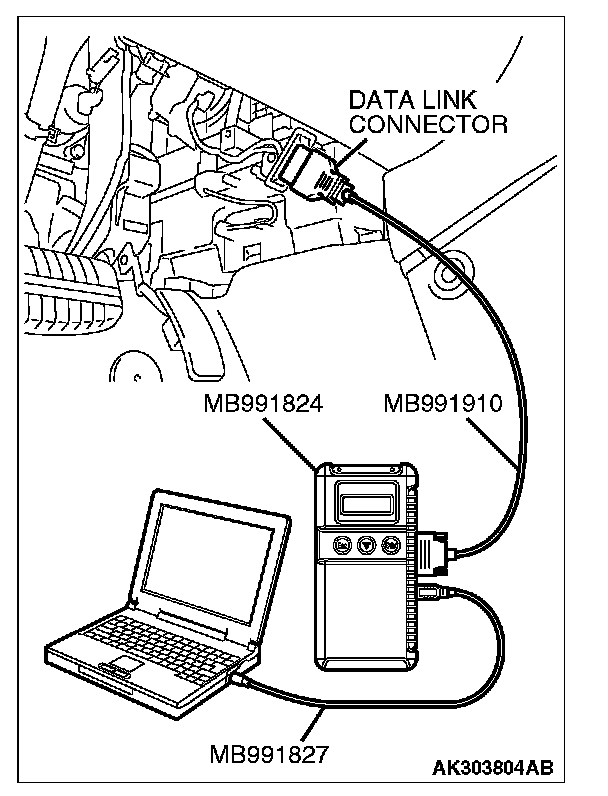 DATA LINK CONNECTOR

MB991824

MB991910

MB991827

AK303804AB