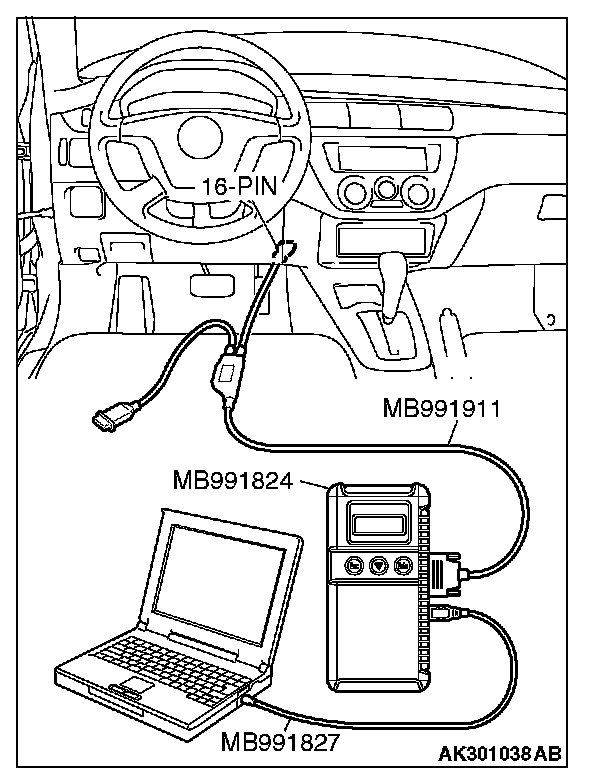 16-PIN

MB991911

MB991824

MB991827

AK301038AB