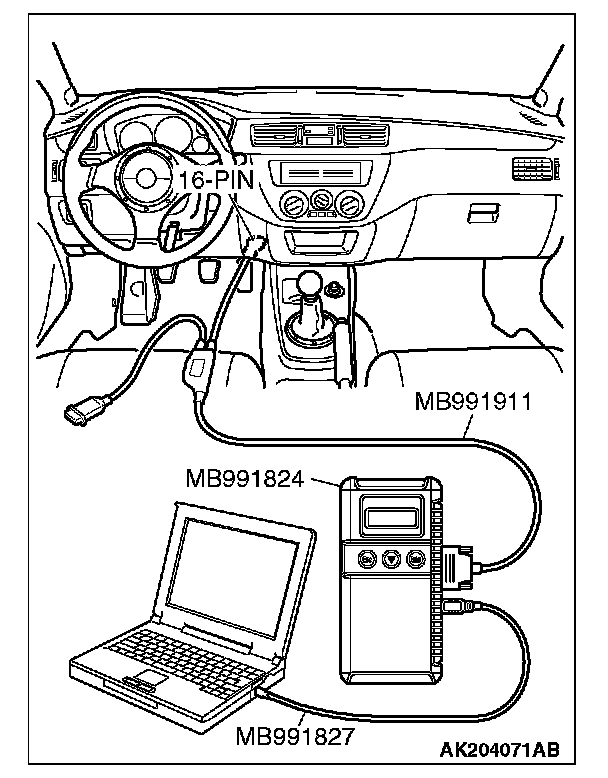 16-PIN
MB991911
MB991824
MB991827
AK204071AB