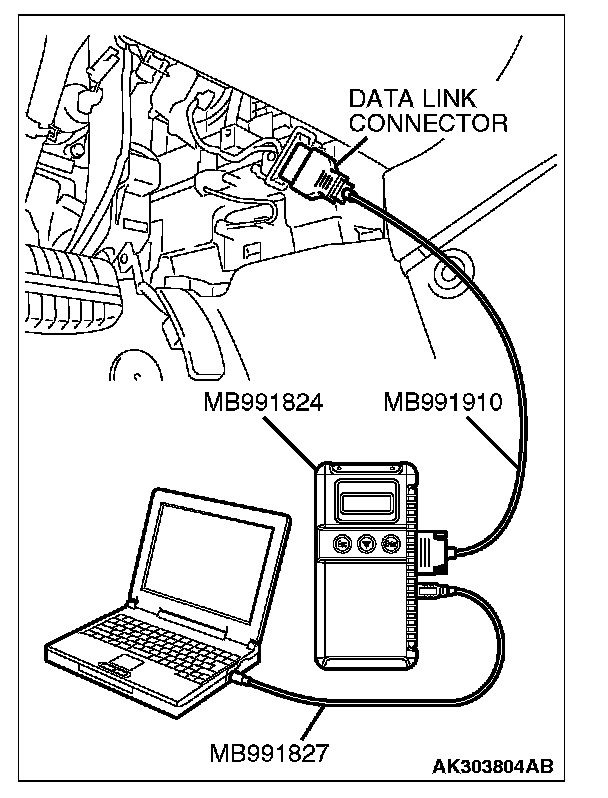 DATA LINK CONNECTOR

MB991824

MB991910

MB991827

AK303804AB