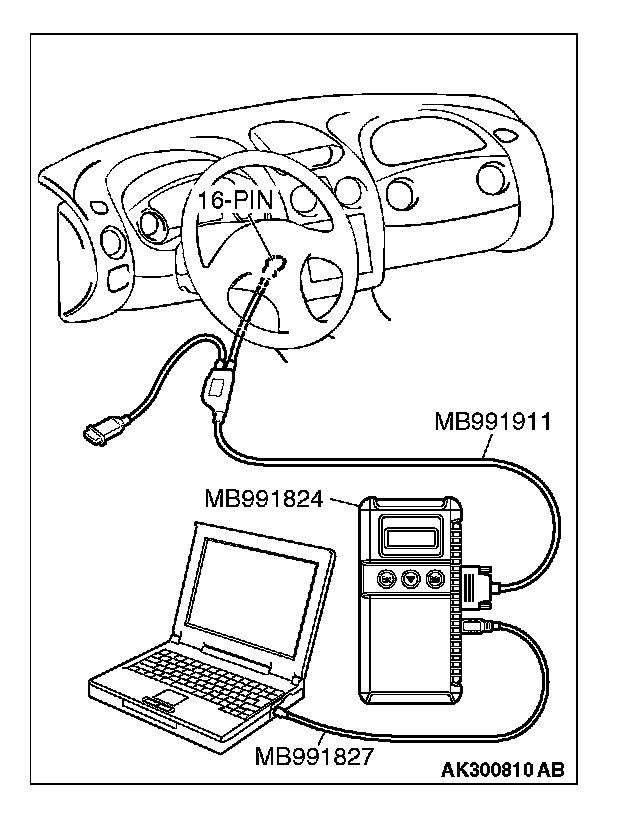 16-PIN

MB991911

MB991824

MB991827

AK300810 AB