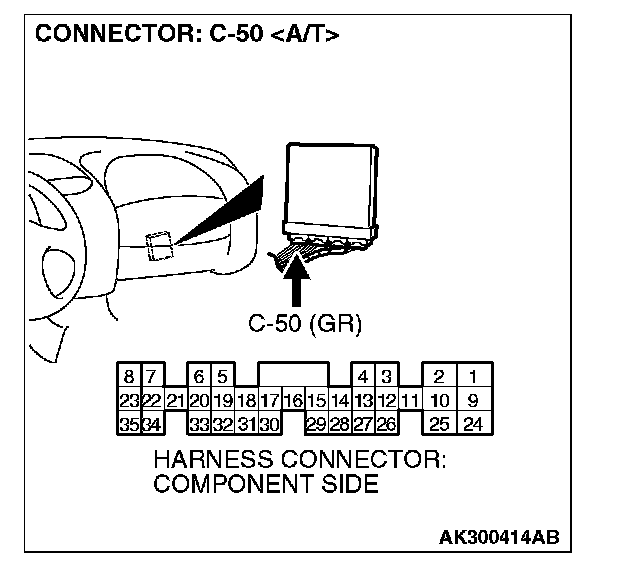 CONNECTOR: C-50 <A/T>

C-50 (GR)

8 7 6 5 4 3 2 1
23 22 21 20 19 18 17 16 15 14 13 12 11 10 9
35 34 33 32 31 30 29 28 27 26 25 24

HARNESS CONNECTOR: COMPONENT SIDE

AK300414AB