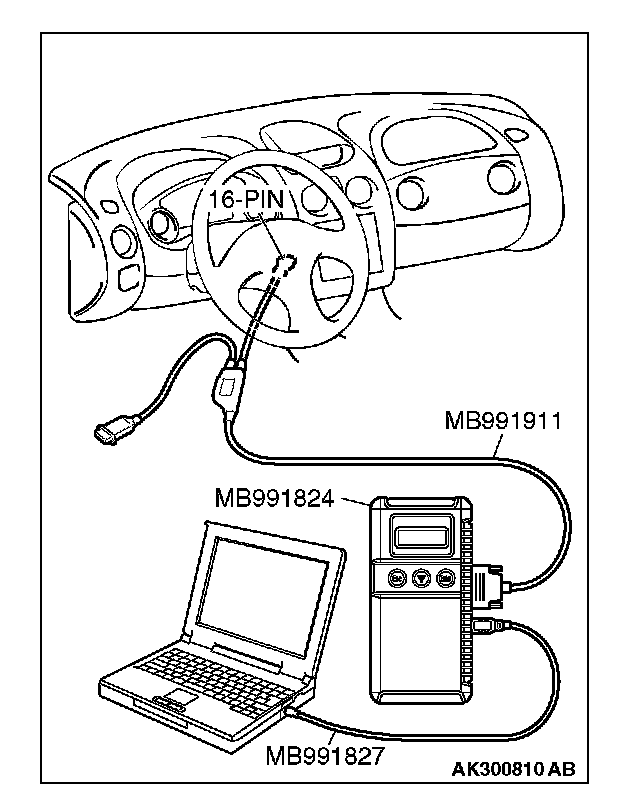 16-PIN

MB991911

MB991824

MB991827

AK300810 AB