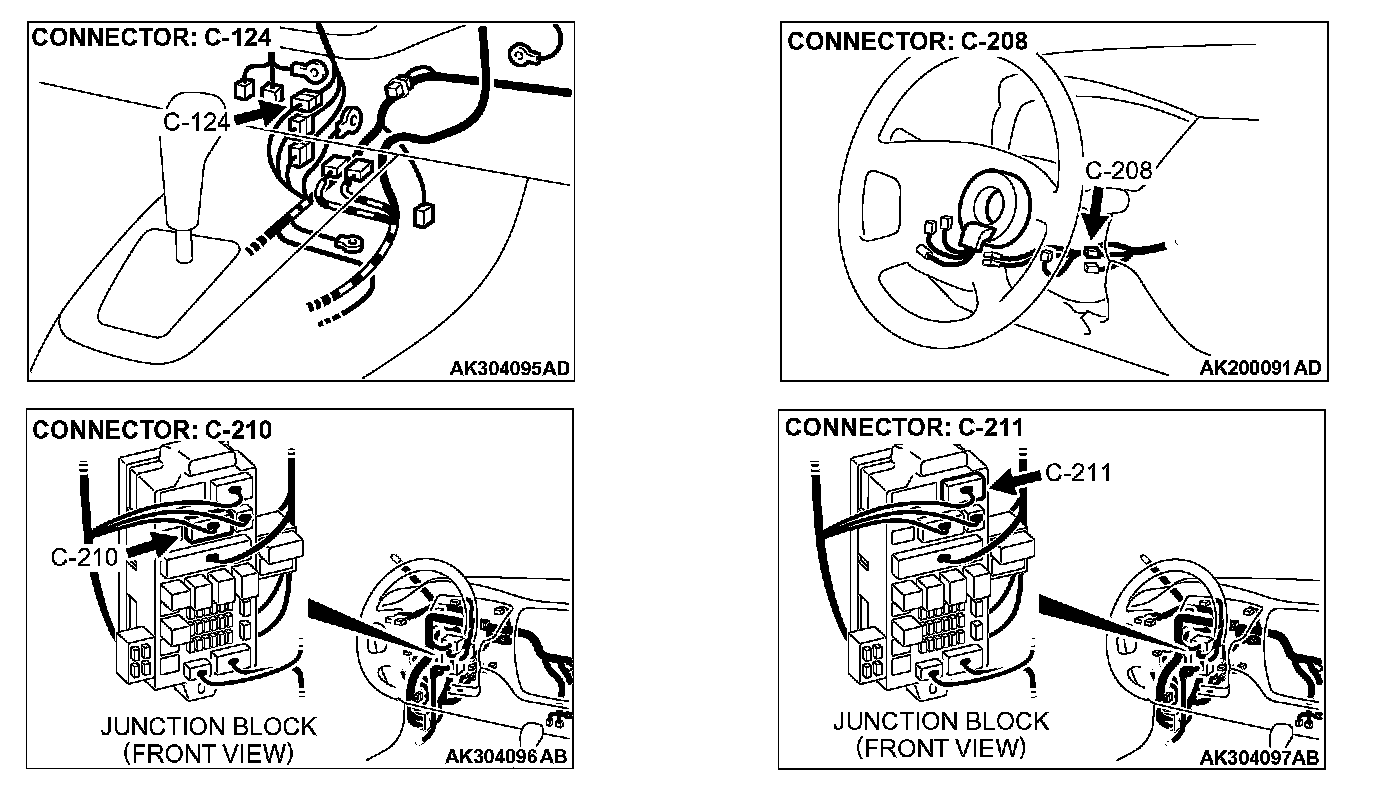 CONNECTOR: C-124

C-124

AK304095AD

CONNECTOR: C-208

C-208

AK200091AD

CONNECTOR: C-210

C-210

JUNCTION BLOCK
(FRONT VIEW)

AK304096AB

CONNECTOR: C-211

C-211

JUNCTION BLOCK
(FRONT VIEW)

AK304097AB