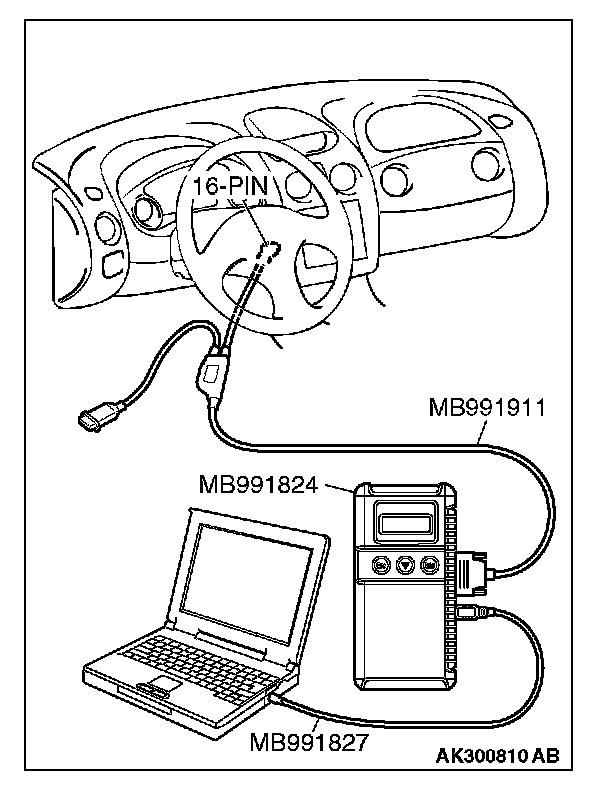 16-PIN
MB991911
MB991824
MB991827
AK300810 AB