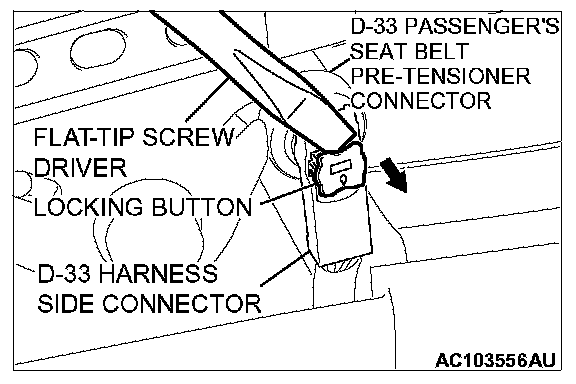 D-33 PASSENGER'S SEAT BELT PRE-TENSIONER CONNECTOR

FLAT-TIP SCREW DRIVER

LOCKING BUTTON

D-33 HARNESS SIDE CONNECTOR

AC103556AU