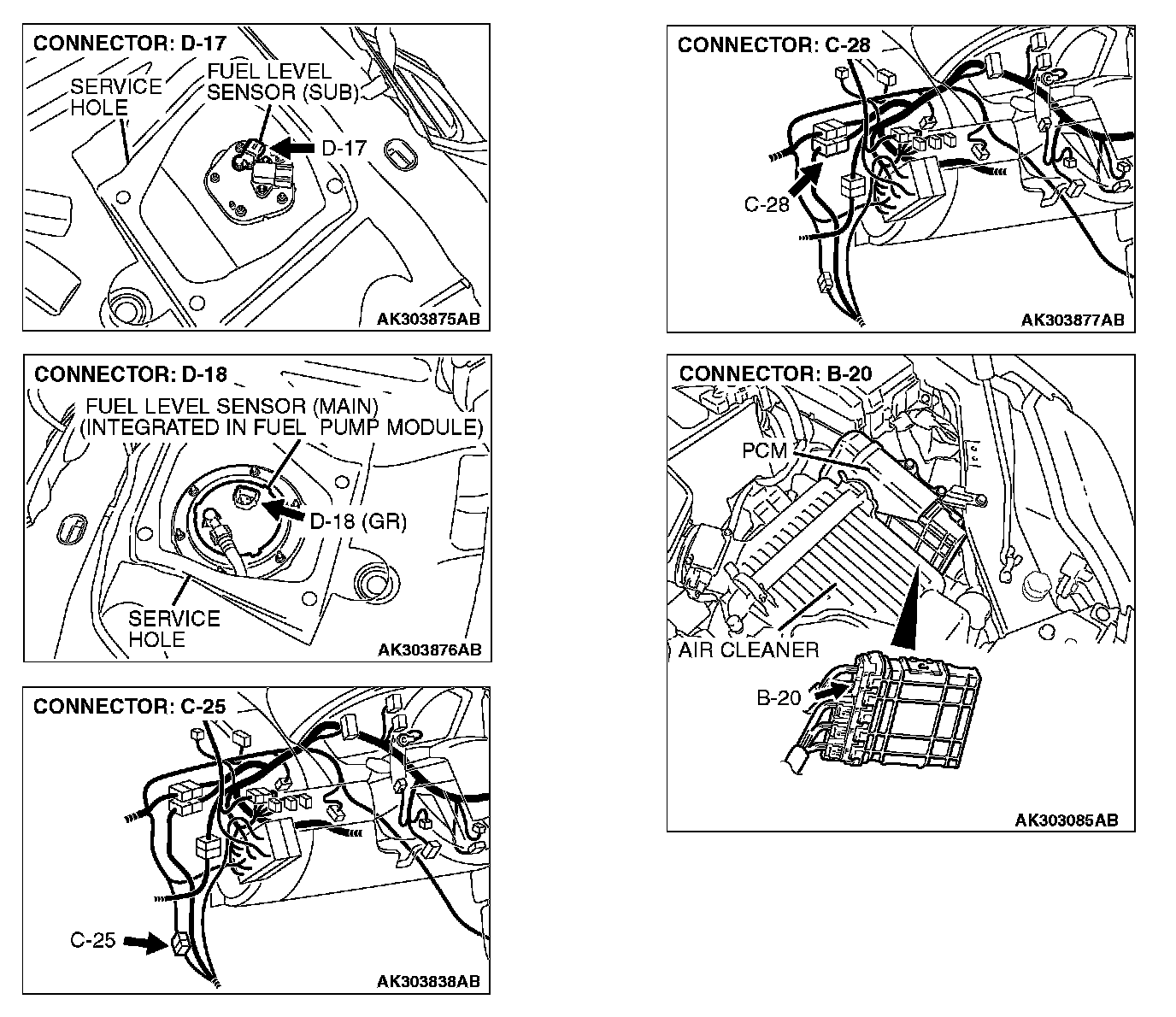 CONNECTOR: D-17

SERVICE HOLE

FUEL LEVEL SENSOR (SUB)

D-17

AK303875AB

CONNECTOR: D-18

FUEL LEVEL SENSOR (MAIN) (INTEGRATED IN FUEL PUMP MODULE)

D-18 (GR)

SERVICE HOLE

AK303876AB

CONNECTOR: C-25

C-25

AK303838AB

CONNECTOR: C-28

C-28

AK303877AB

CONNECTOR: B-20

PCM

AIR CLEANER

B-20

AK303085AB